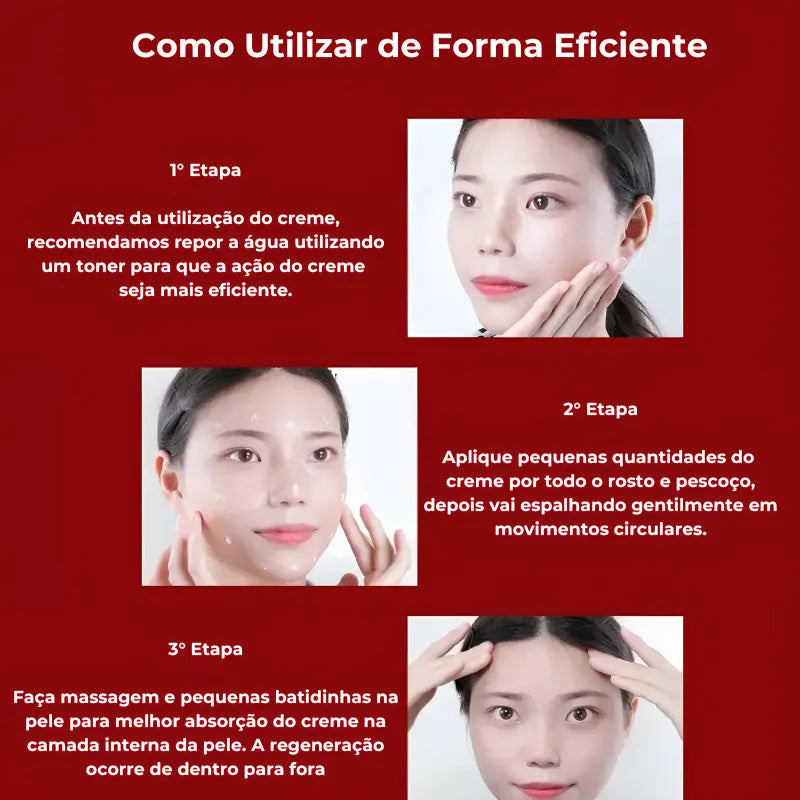 Como Utilizar de Forma Eficiente

1° Etapa

Antes da utilização do creme, recomendamos repor a água utilizando um toner para que a ação do creme seja mais eficiente.

2° Etapa

Aplique pequenas quantidades do creme por todo o rosto e pescoço, depois vai espalhando gentilmente em movimentos circulares.

3° Etapa

Faça massagem e pequenas batidinhas na pele para melhor absorção do creme na camada interna da pele. A regeneração ocorre de dentro para fora